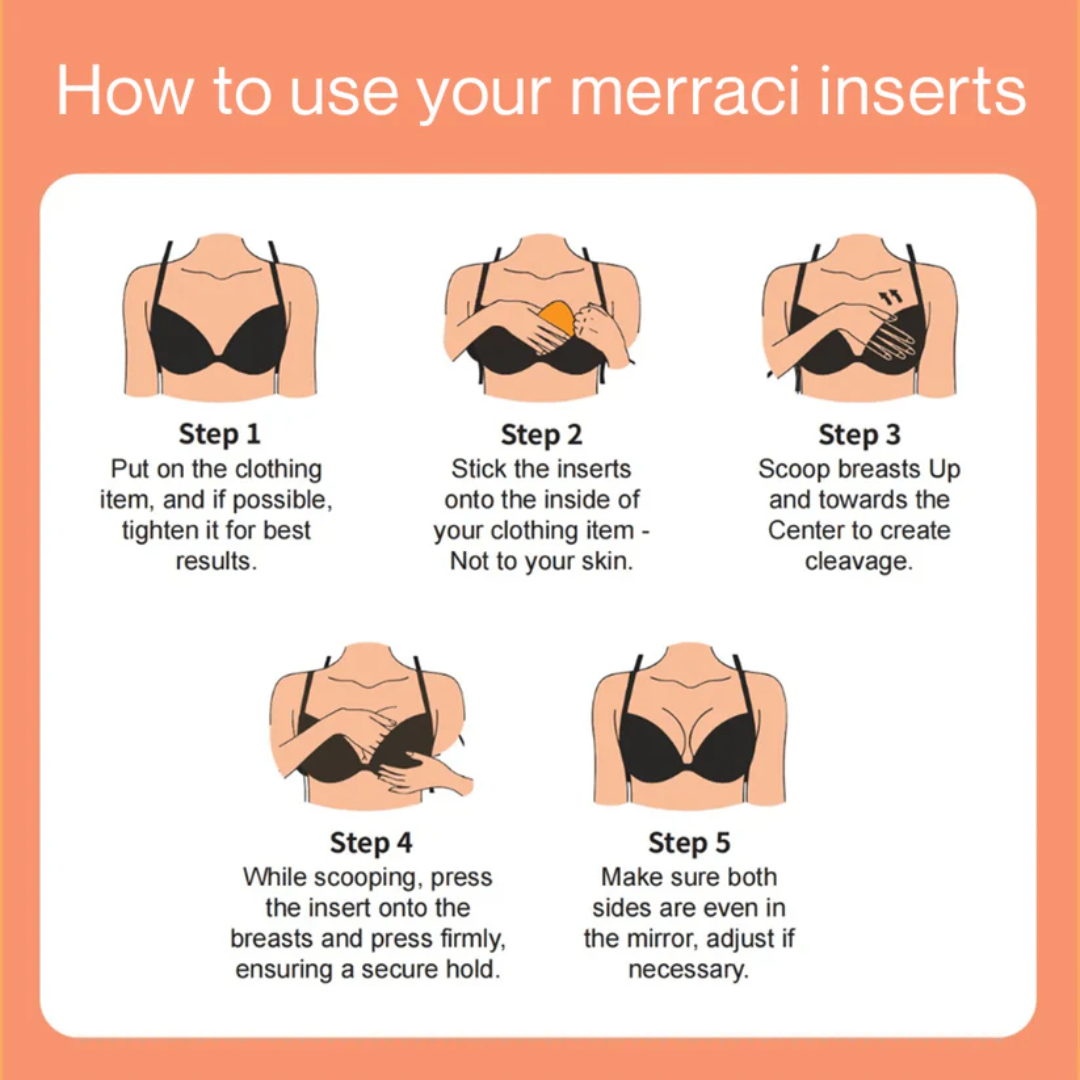 How to use your merraci inserts

Step 1
Put on the clothing item, and if possible, tighten it for best results.

Step 2
Stick the inserts onto the inside of your clothing item - Not to your skin.

Step 3
Scoop breasts Up and towards the Center to create cleavage.

Step 4
While scooping, press the insert onto the breasts and press firmly, ensuring a secure hold.

Step 5
Make sure both sides are even in the mirror, adjust if necessary.